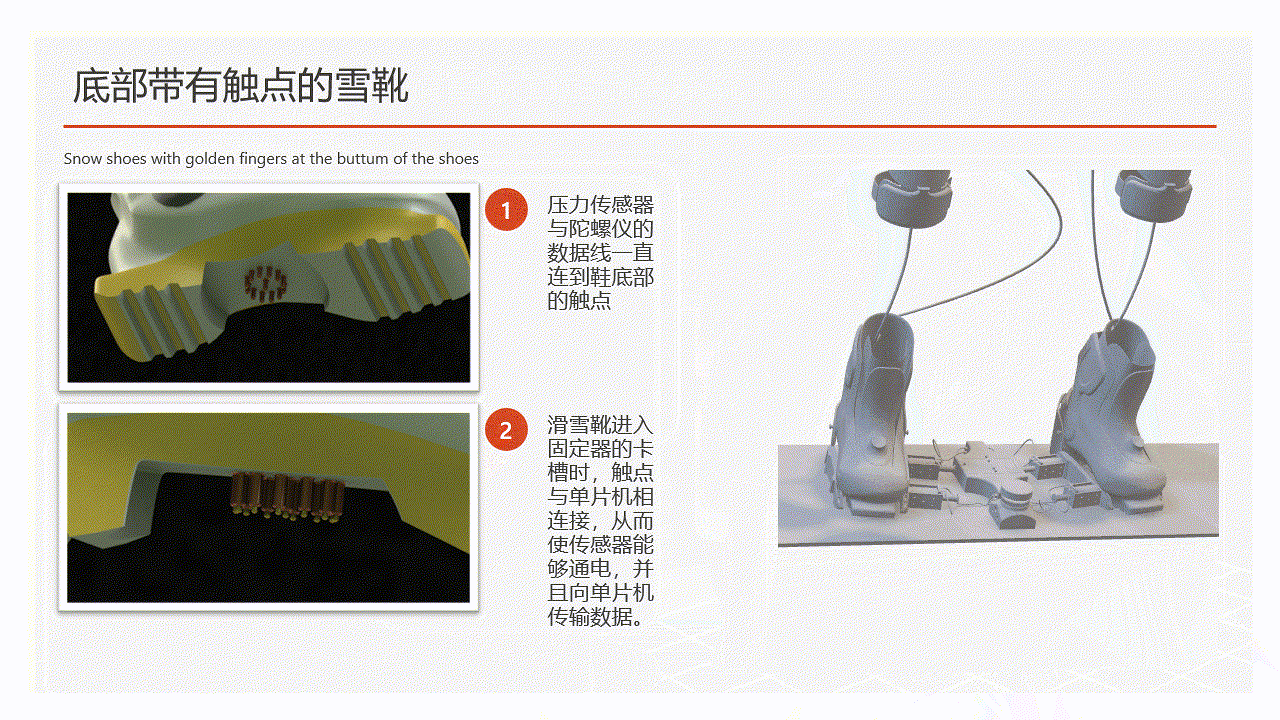 底部带有触点的雪靴

Snow shoes with golden fingers at the buttum of the shoes

1
压力传感器与陀螺仪的数据线一直连到鞋底部的触点

2
滑雪靴进入固定器的卡槽时，触点与单片机相连接，从而使传感器能够通电，并且向单片机传输数据。