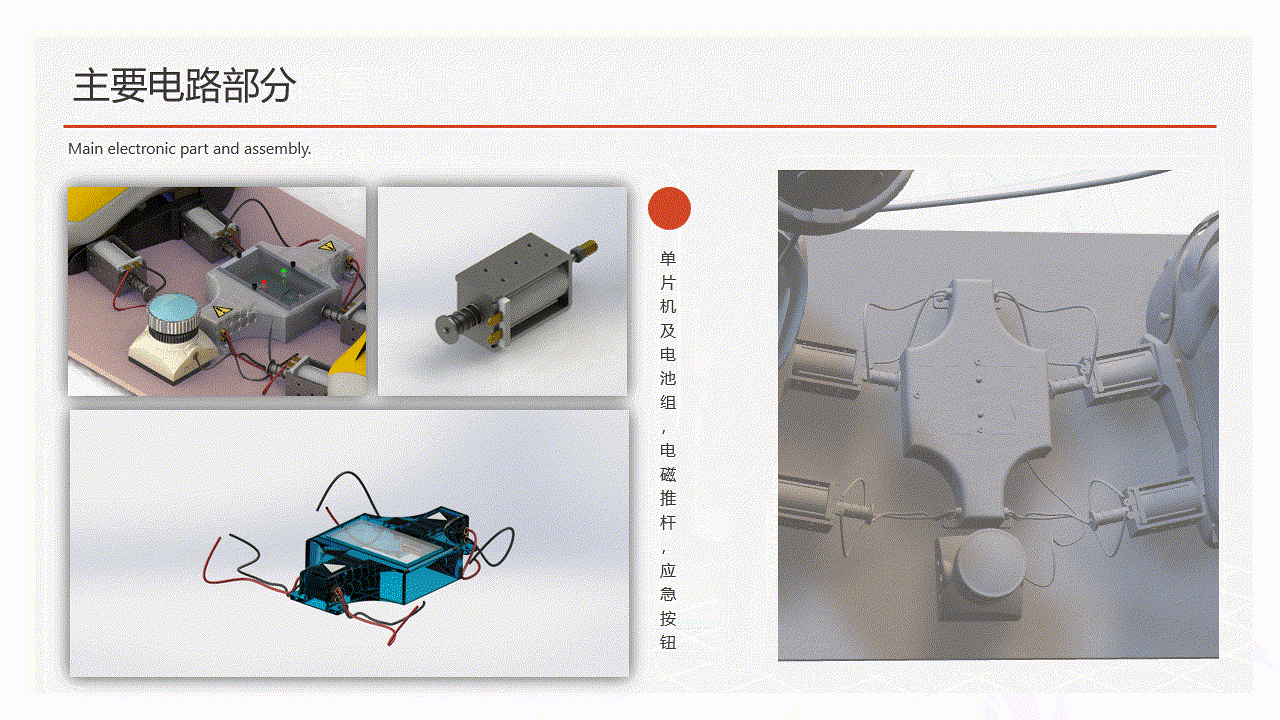 主要电路部分

Main electronic part and assembly.

单片机及电池组，电磁推杆，应急按钮